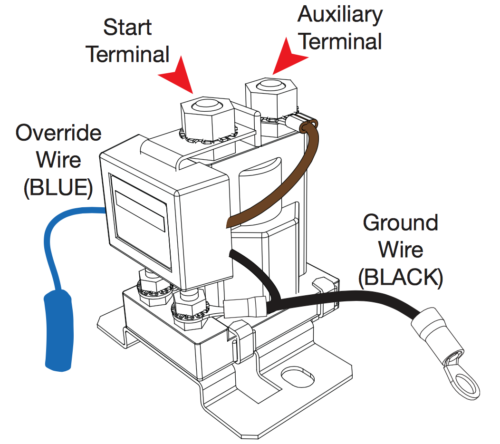 Start Terminal

Auxiliary Terminal

Override Wire (BLUE)

Ground Wire (BLACK)